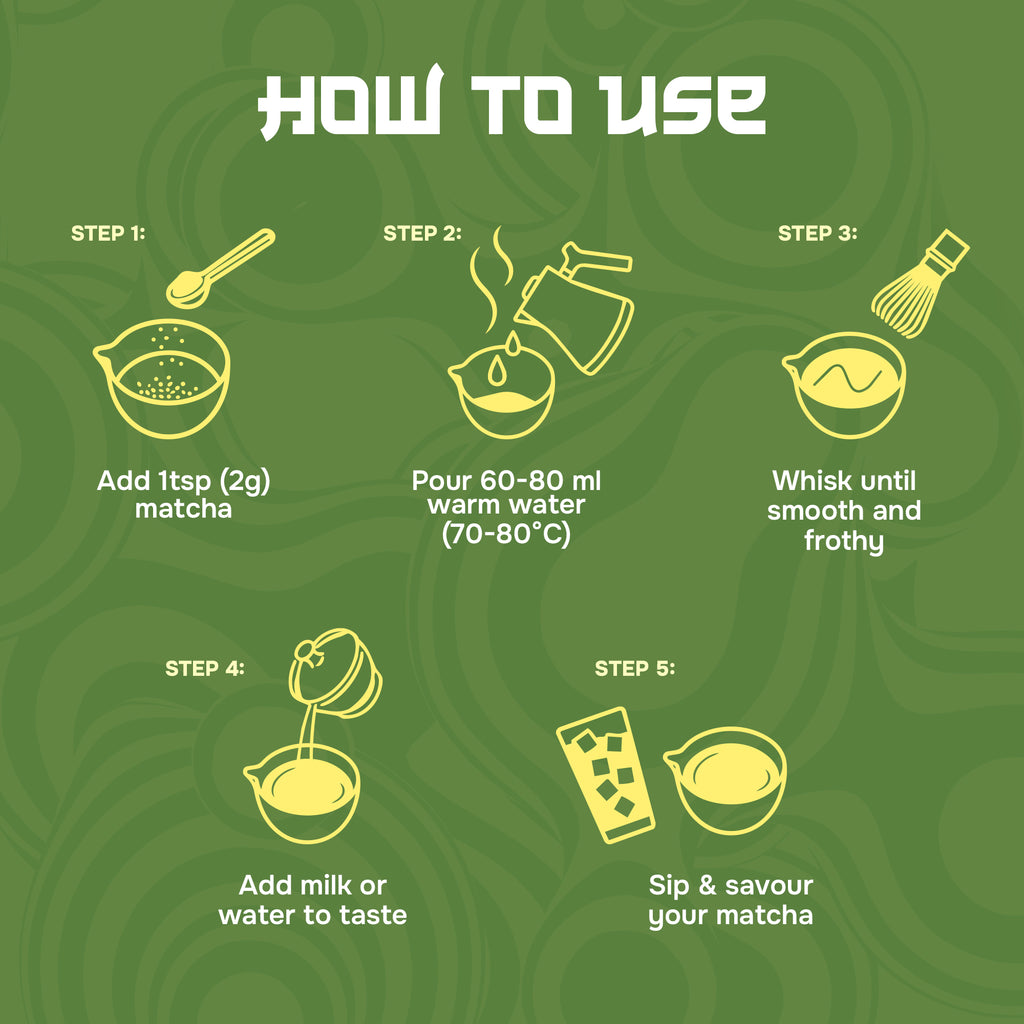 HOW TO USE

STEP 1:

Add 1tsp (2g) matcha

STEP 2:

Pour 60-80 ml warm water (70-80°C)

STEP 3:

Whisk until smooth and frothy

STEP 4:

Add milk or water to taste

STEP 5:

Sip & savour your matcha